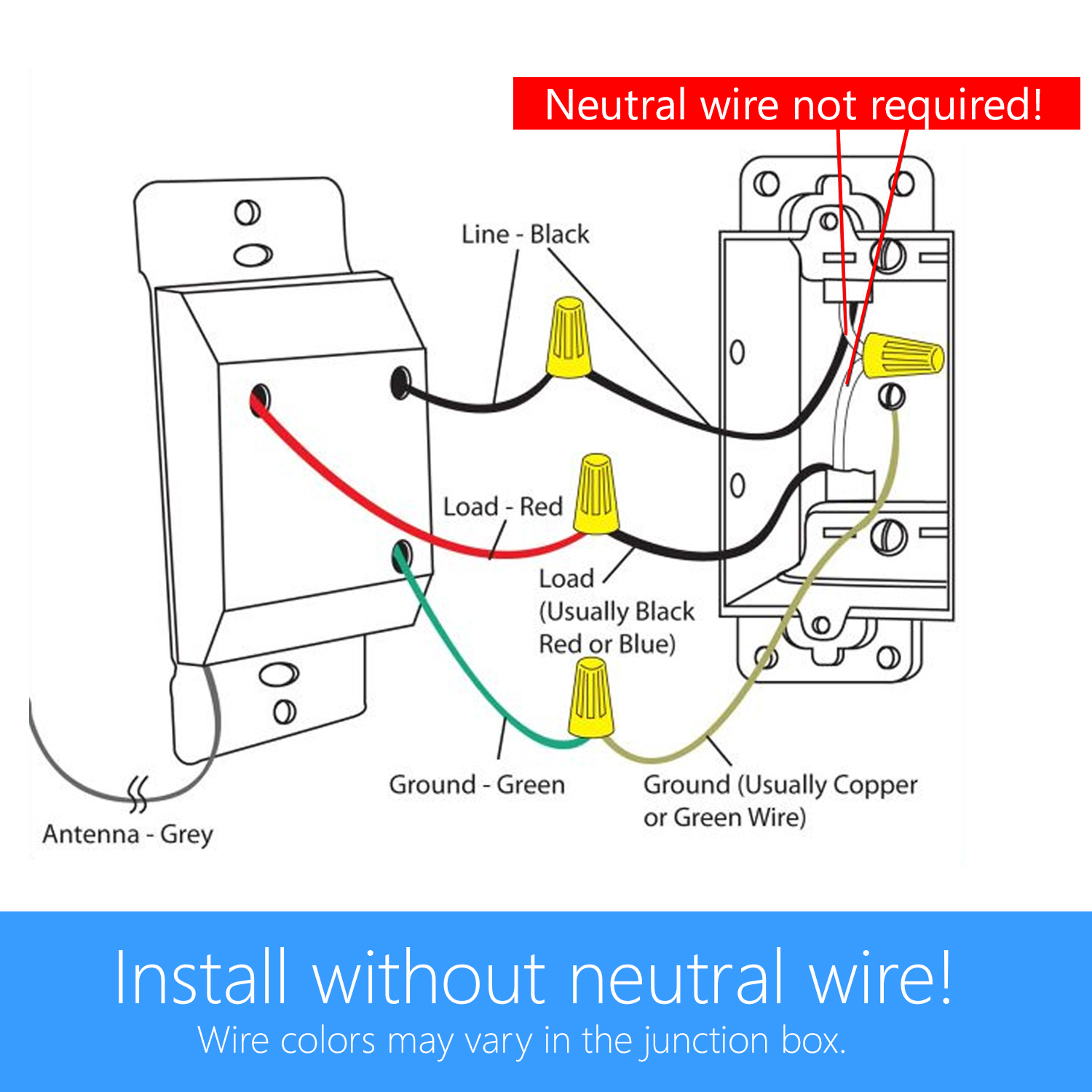 Neutral wire not required!

Line - Black

Load - Red

Load (Usually Black Red or Blue)

Ground - Green

Ground (Usually Copper or Green Wire)

Antenna - Grey

Install without neutral wire!
Wire colors may vary in the junction box.